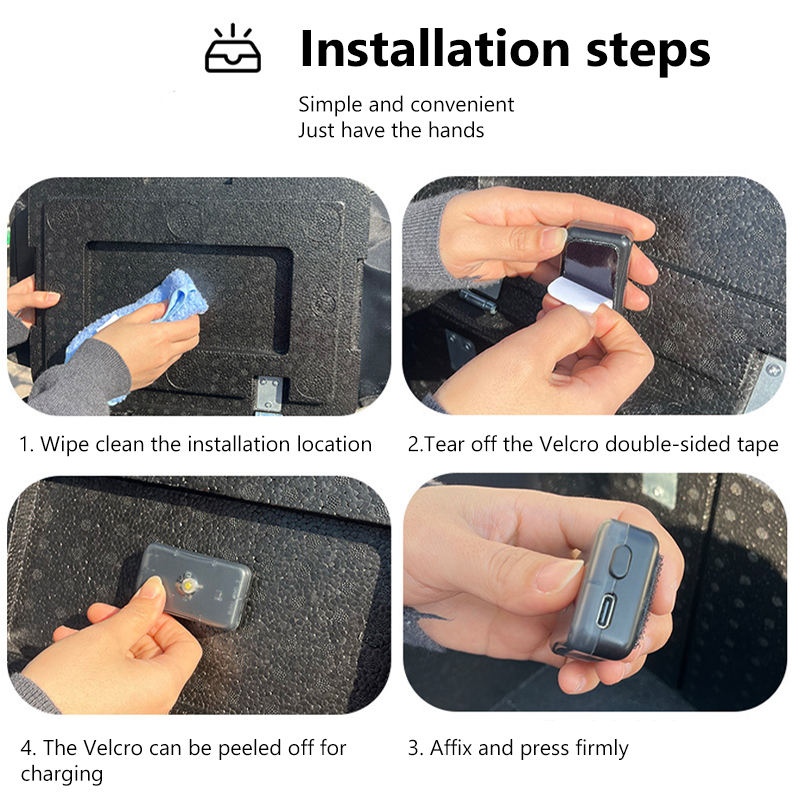 Installation steps

Simple and convenient
Just have the hands

1. Wipe clean the installation location

2.Tear off the Velcro double-sided tape

4. The Velcro can be peeled off for charging

3. Affix and press firmly